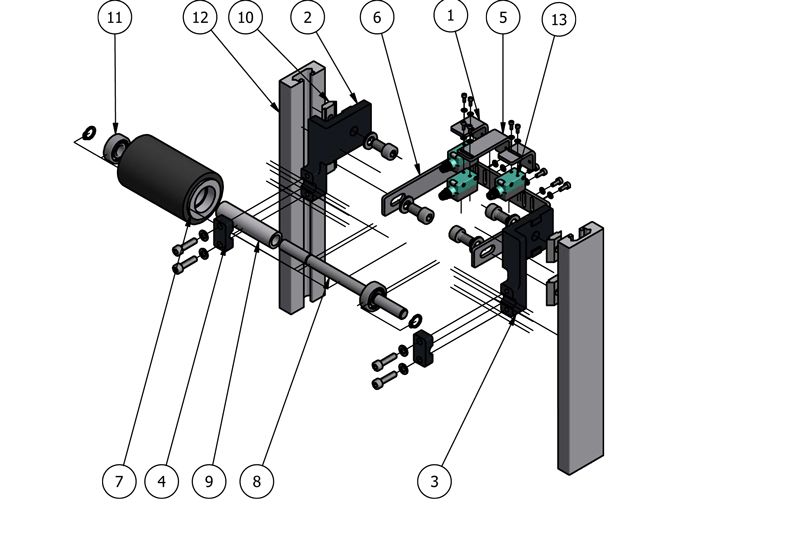 11
12
10
2
6
1
5
13
7
4
9
8
3